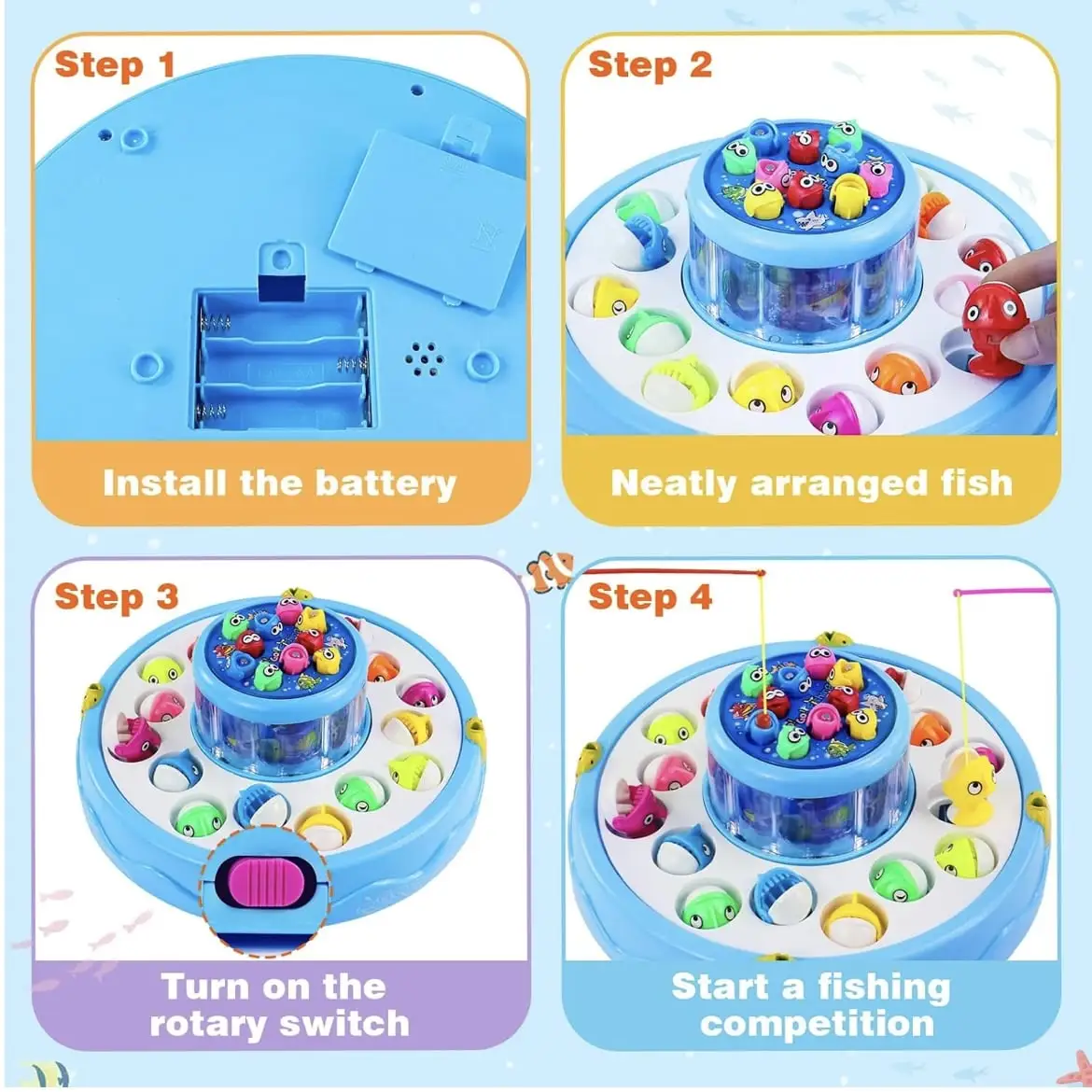 Step 1

Install the battery

Step 2

Neatly arranged fish

Step 3

Turn on the rotary switch

Step 4

Start a fishing competition